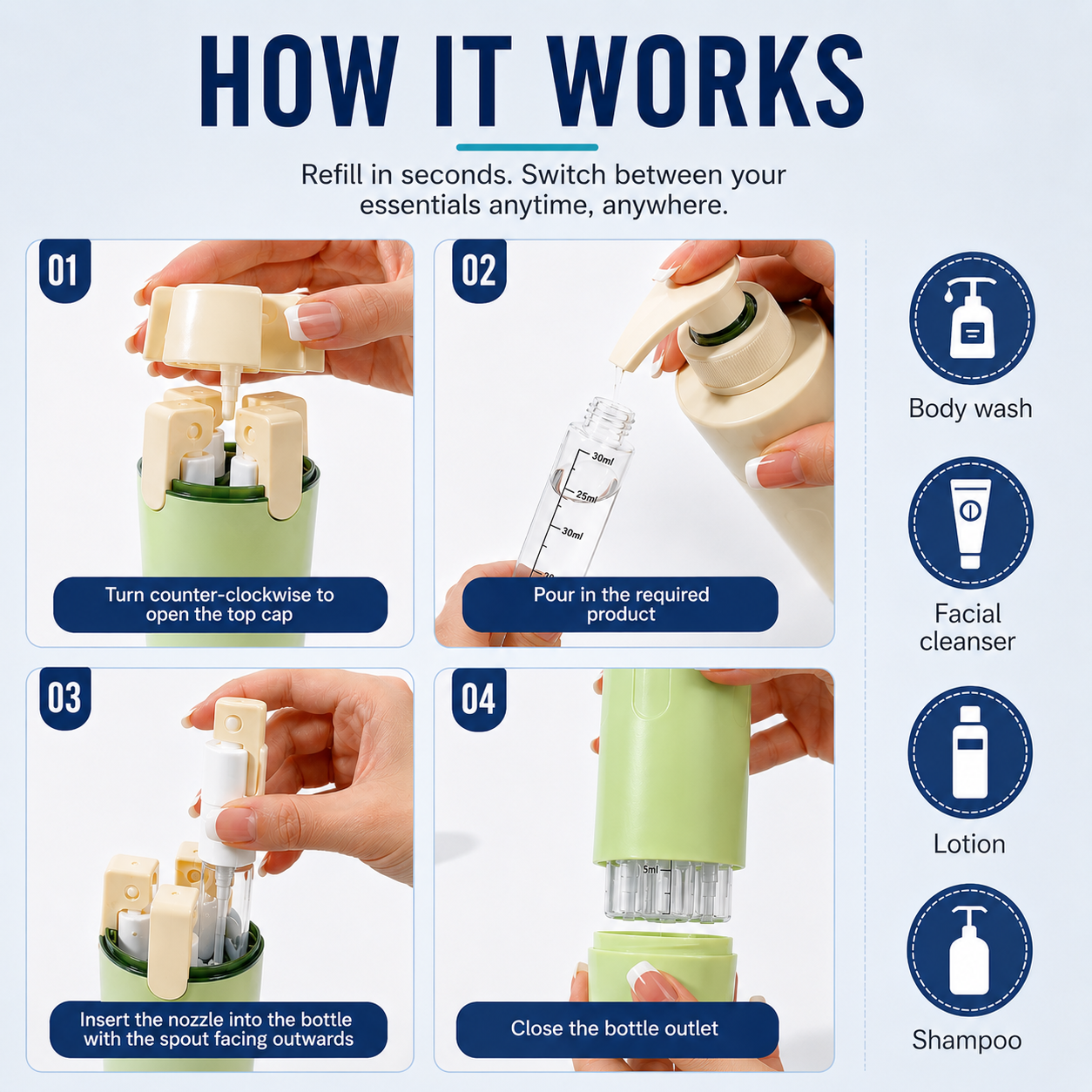 HOW IT WORKS

Refill in seconds. Switch between your essentials anytime, anywhere.

01

Turn counter-clockwise to open the top cap

02

30ml
25ml
30ml

Pour in the required product

03

Insert the nozzle into the bottle with the spout facing outwards

04

5ml

Close the bottle outlet

Body wash

Facial cleanser

Lotion

Shampoo